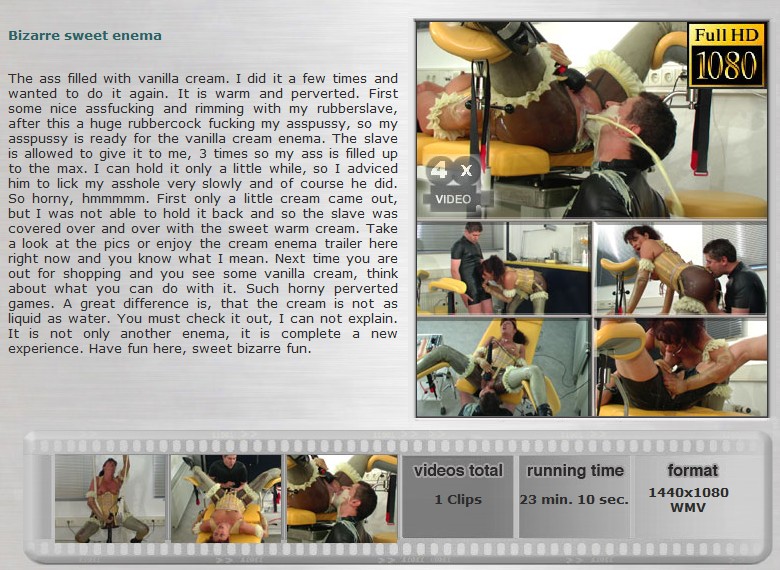 Bizarre sweet enema

The ass filled with vanilla cream. I did it a few times and wanted to do it again. It is warm and perverted. First some nice assfucking and rimming with my rubberslave, after this a huge rubbercock fucking my asspussy, so my asspussy is ready for the vanilla cream enema. The slave is allowed to give it to me, 3 times so my ass is filled up to the max. I can hold it only a little while, so I adviced him to lick my asshole very slowly and of course he did. So horny, hmmmmm. First only a little cream came out, but I was not able to hold it back and so the slave was covered over and over with the sweet warm cream. Take a look at the pics or enjoy the cream enema trailer here right now and you know what I mean. Next time you are out for shopping and you see some vanilla cream, think about what you can do with it. Such horny perverted games. A great difference is, that the cream is not as liquid as water. You must check it out, I can not explain. It is not only another enema, it is complete a new experience. Have fun here, sweet bizarre fun.

Full HD 1080

4 x VIDEO

videos total
1 Clips

running time
23 min. 10 sec.

format
1440x1080
WMV