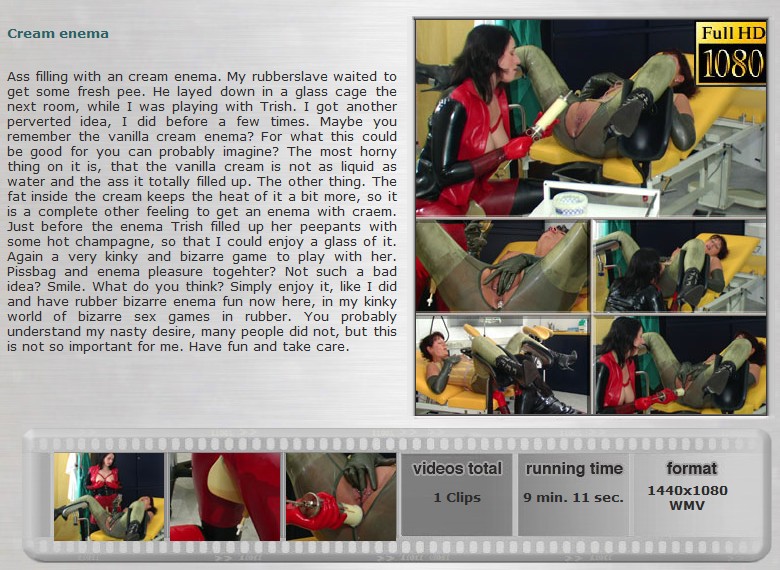 Cream enema

Ass filling with an cream enema. My rubberslave waited to get some fresh pee. He layed down in a glass cage the next room, while I was playing with Trish. I got another perverted idea, I did before a few times. Maybe you remember the vanilla cream enema? For what this could be good for you can probably imagine? The most horny thing on it is, that the vanilla cream is not as liquid as water and the ass it totally filled up. The other thing. The fat inside the cream keeps the heat of it a bit more, so it is a complete other feeling to get an enema with craem. Just before the enema Trish filled up her peepants with some hot champagne, so that I could enjoy a glass of it. Again a very kinky and bizarre game to play with her. Pissbag and enema pleasure togehter? Not such a bad idea? Smile. What do you think? Simply enjoy it, like I did and have rubber bizarre enema fun now here, in my kinky world of bizarre sex games in rubber. You probably understand my nasty desire, many people did not, but this is not so important for me. Have fun and take care.

Full HD 1080

videos total
1 Clips

running time
9 min. 11 sec.

format
1440x1080
WMV