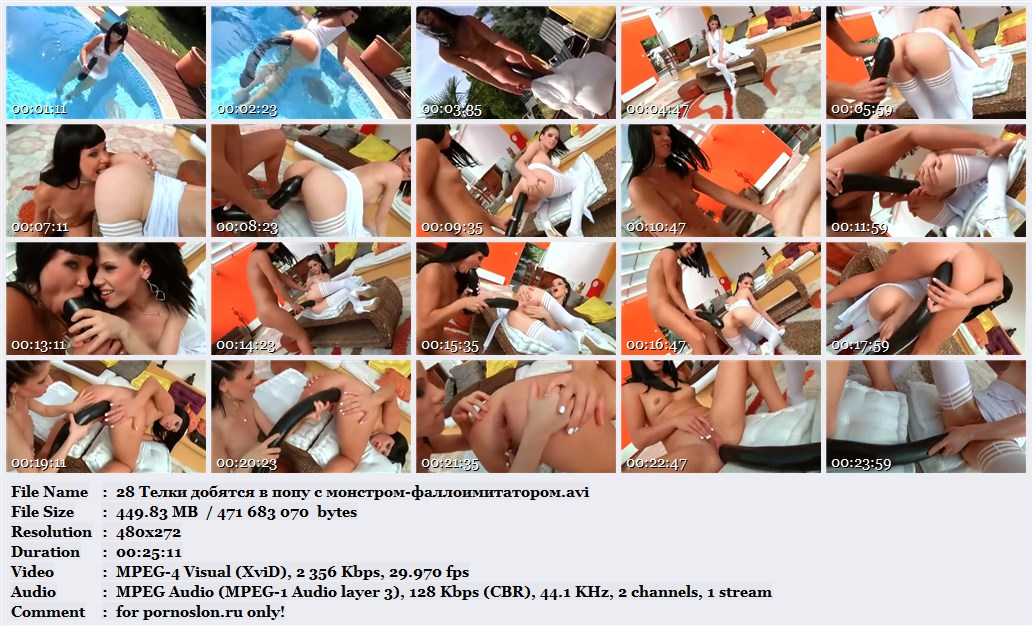 00:01:11
00:02:23
00:03:35
00:04:47
00:05:59
00:07:11
00:08:23
00:09:35
00:10:47
00:11:59
00:13:11
00:14:23
00:15:35
00:16:47
00:17:59
00:19:11
00:20:23
00:21:35
00:22:47
00:23:59

File Name : 28 Телки добятся в попу с монстром-фаллоимитатором.avi
File Size : 449.83 MB / 471 683 070 bytes
Resolution : 480x272
Duration : 00:25:11
Video : MPEG-4 Visual (XviD), 2 356 Kbps, 29.970 fps
Audio : MPEG Audio (MPEG-1 Audio layer 3), 128 Kbps (CBR), 44.1 KHz, 2 channels, 1 stream
Comment : for pornoslon.ru only!