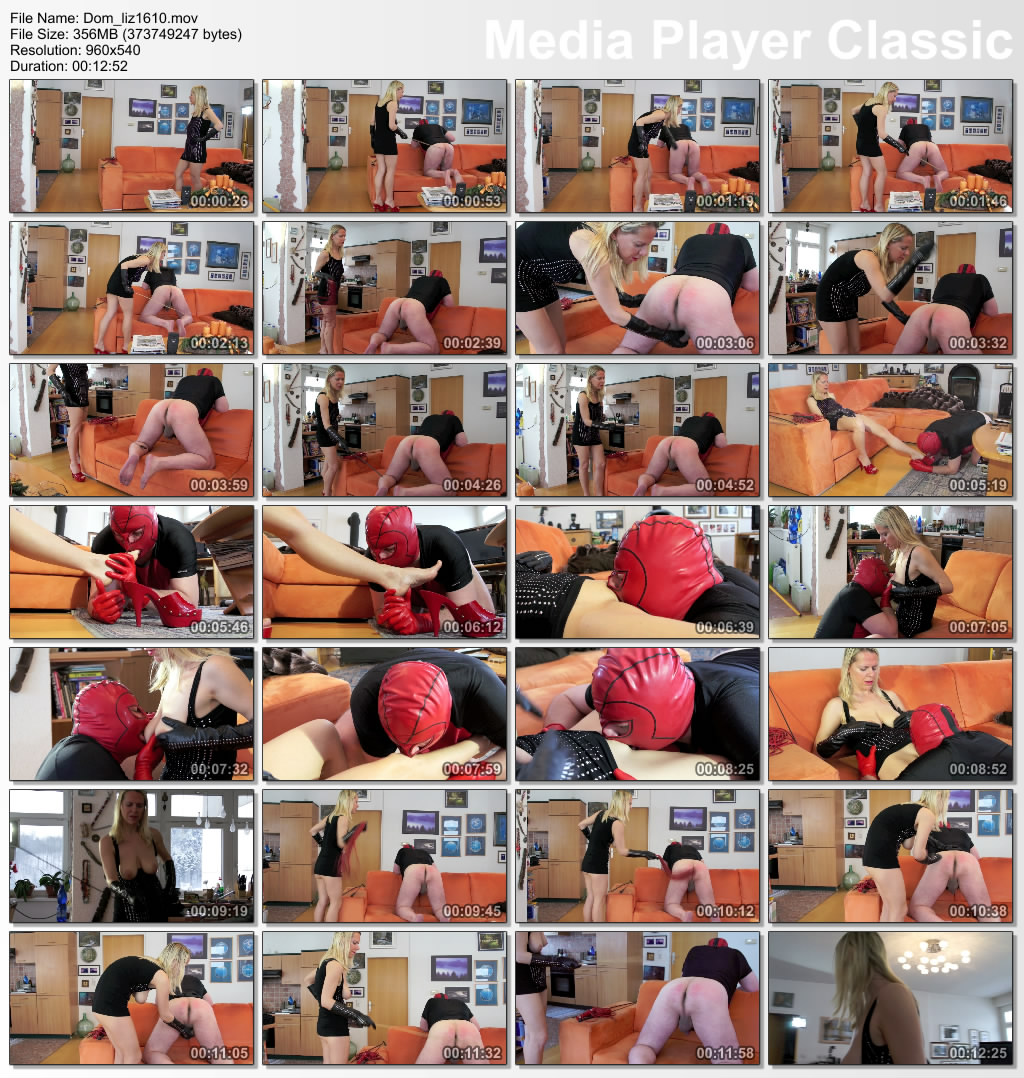 File Name: Dom_liz1610.mov
File Size: 356MB (373749247 bytes)
Resolution: 960x540
Duration: 00:12:52

Media Player Classic

00:00:26
00:00:53
00:01:19
00:01:46
00:02:13
00:02:39
00:03:06
00:03:32
00:03:59
00:04:26
00:04:52
00:05:19
00:05:46
00:06:12
00:06:39
00:07:05
00:07:32
00:07:59
00:08:25
00:08:52
00:09:19
00:09:45
00:10:12
00:10:38
00:11:05
00:11:32
00:11:58
00:12:25